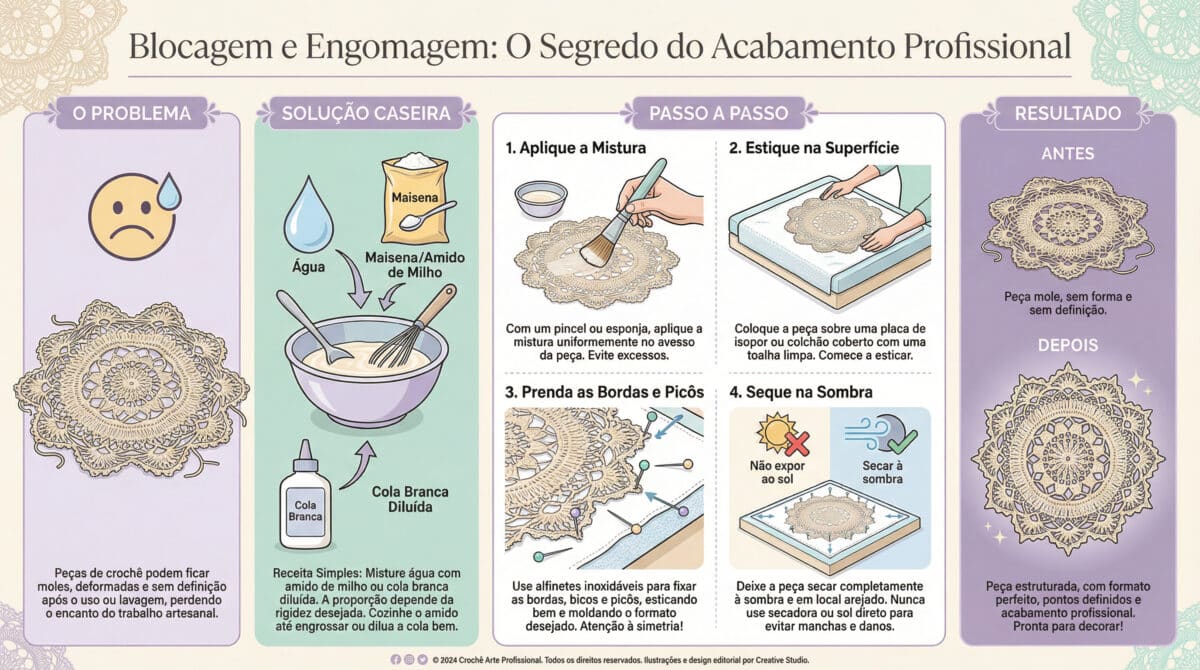 Blocagem e Engomagem: O Segredo do Acabamento Profissional

O PROBLEMA

Peças de crochê podem ficar moles, deformadas e sem definição após o uso ou lavagem, perdendo o encanto do trabalho artesanal.

SOLUÇÃO CASEIRA

Água

Maisena

Maisena/Amido de Milho

Cola Branca

Cola Branca Diluída

Receita Simples: Misture água com amido de milho ou cola branca diluída. A proporção depende da rigidez desejada. Cozinhe o amido até engrossar ou dilua a cola bem.

PASSO A PASSO

1. Aplique a Mistura

Com um pincel ou esponja, aplique a mistura uniformemente no avesso da peça. Evite excessos.

2. Estique na Superfície

Coloque a peça sobre uma placa de isopor ou colchão coberto com uma toalha limpa. Comece a esticar.

3. Prenda as Bordas e Picôs

Use alfinetes inoxidáveis para fixar as bordas, bicos e picôs, esticando bem e moldando o formato desejado. Atenção à simetria!

4. Seque na Sombra

Não expor ao sol

Secar à sombra

Deixe a peça secar completamente à sombra e em local arejado. Nunca use secadora ou sol direto para evitar manchas e danos.

RESULTADO

ANTES

Peça mole, sem forma e sem definição.

DEPOIS

Peça estruturada, com formato perfeito, pontos definidos e acabamento profissional. Pronta para decorar!

© 2024 Crochê Arte Profissional. Todos os direitos reservados. Ilustrações e design editorial por Creative Studio.