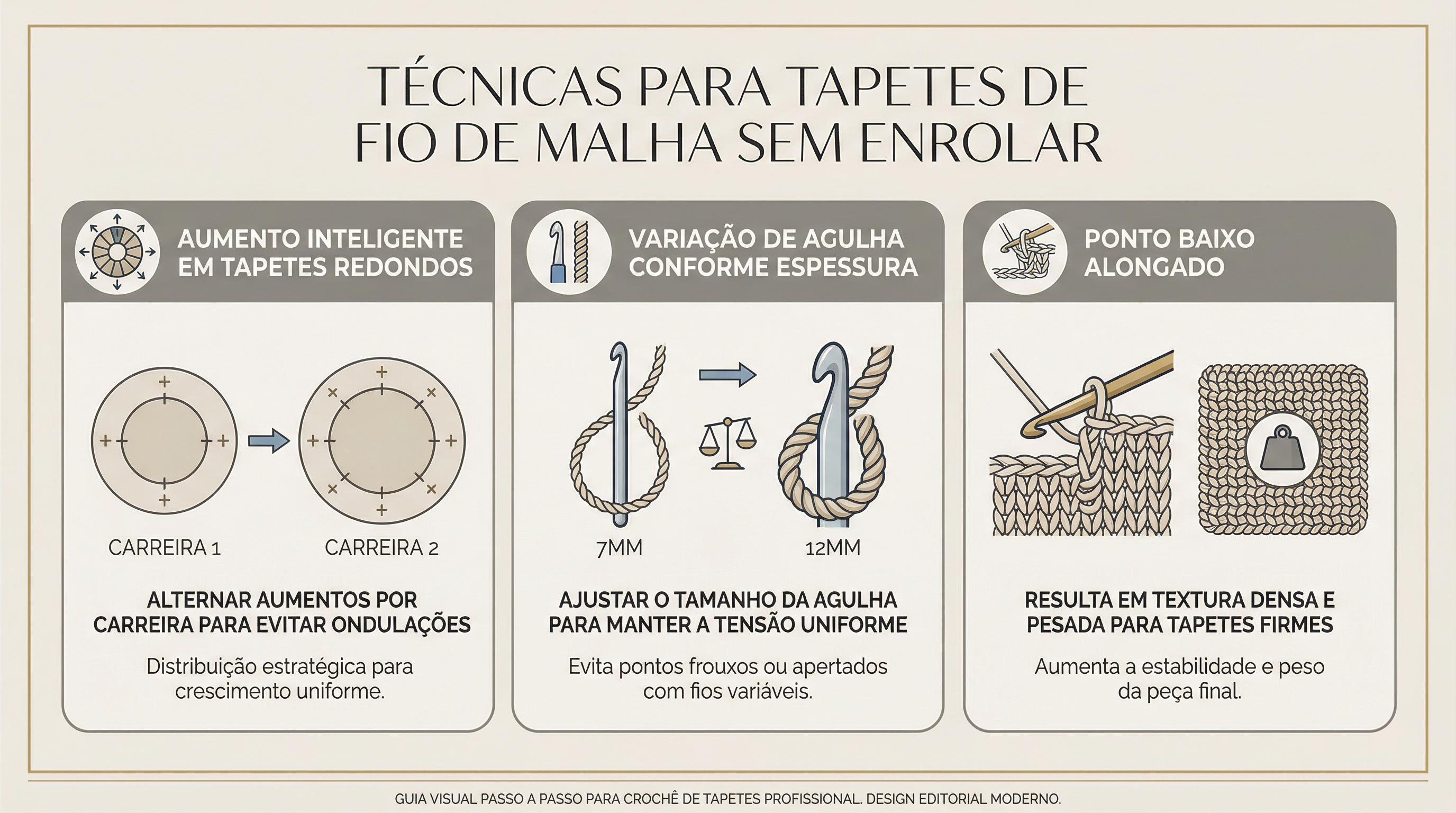 TÉCNICAS PARA TAPETES DE FIO DE MALHA SEM ENROLAR

AUMENTO INTELIGENTE EM TAPETES REDONDOS

CARREIRA 1

CARREIRA 2

ALTERNAR AUMENTOS POR CARREIRA PARA EVITAR ONDULAÇÕES

Distribuição estratégica para crescimento uniforme.

VARIAÇÃO DE AGULHA CONFORME ESPESSURA

7MM

12MM

AJUSTAR O TAMANHO DA AGULHA PARA MANTER A TENSÃO UNIFORME

Evita pontos frouxos ou apertados com fios variáveis.

PONTO BAIXO ALONGADO

RESULTA EM TEXTURA DENSA E PESADA PARA TAPETES FIRMES

Aumenta a estabilidade e peso da peça final.

GUIA VISUAL PASSO A PASSO PARA CROCHÊ DE TAPETES PROFISSIONAL. DESIGN EDITORIAL MODERNO.